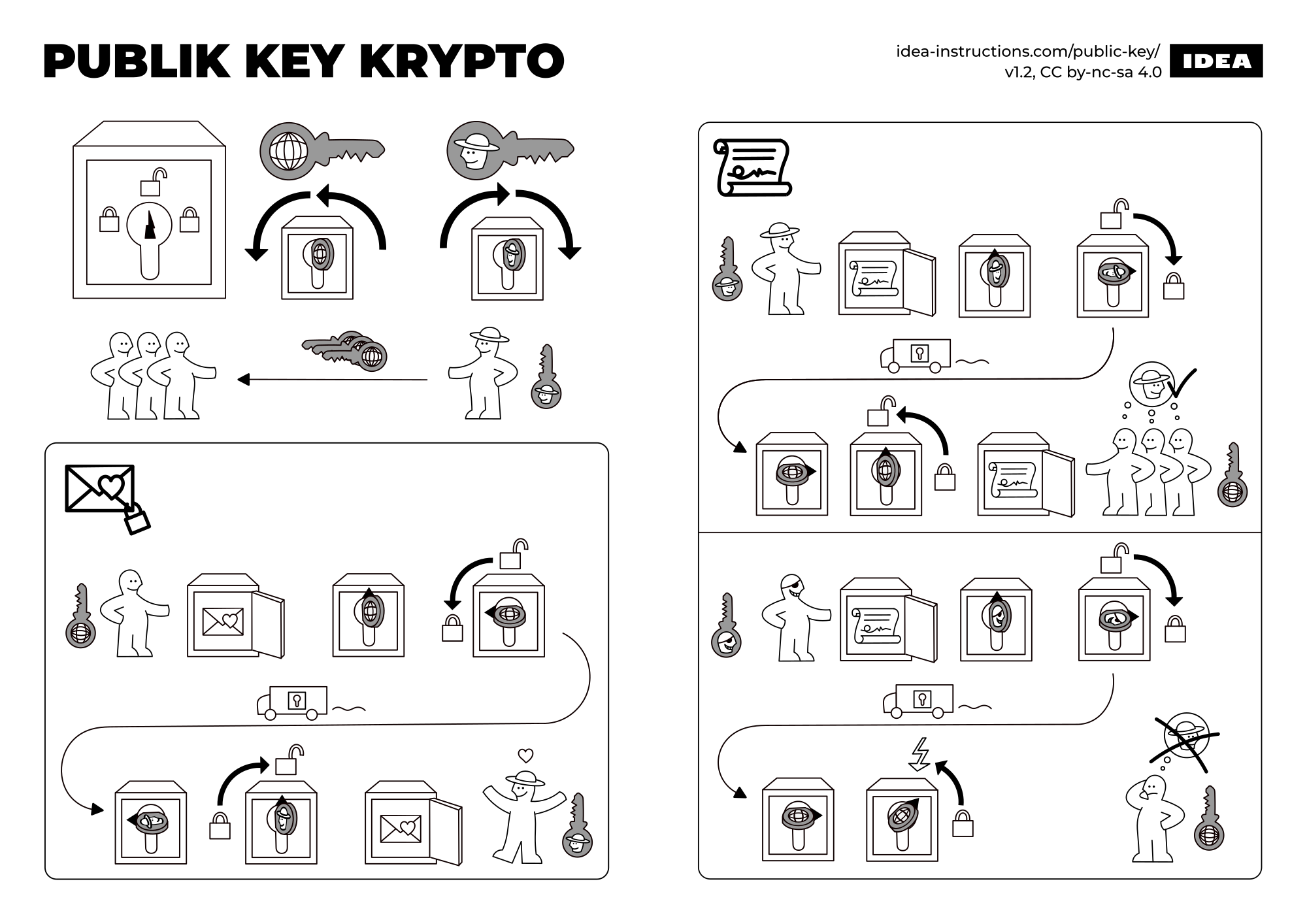 PUBLIK KEY KRYPTO

idea-instructions.com/public-key/
v1.2, CC by-nc-sa 4.0

IDEA